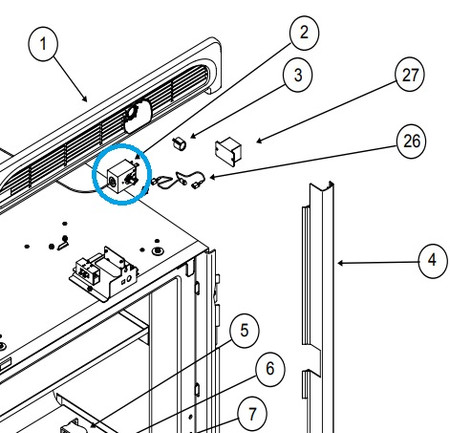 1
2
3
27
26
4
5
6
7