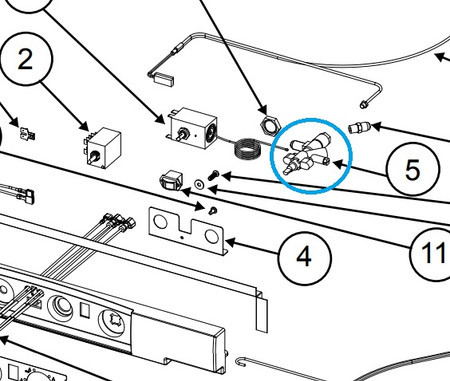 2

5

4

11