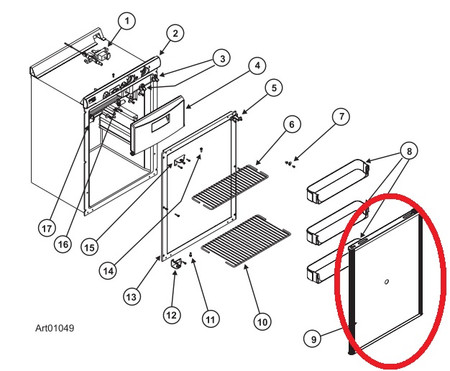 1
2
3
4
5
6
7
8
17
16
15
14
13
12
11
10
9
Art01049