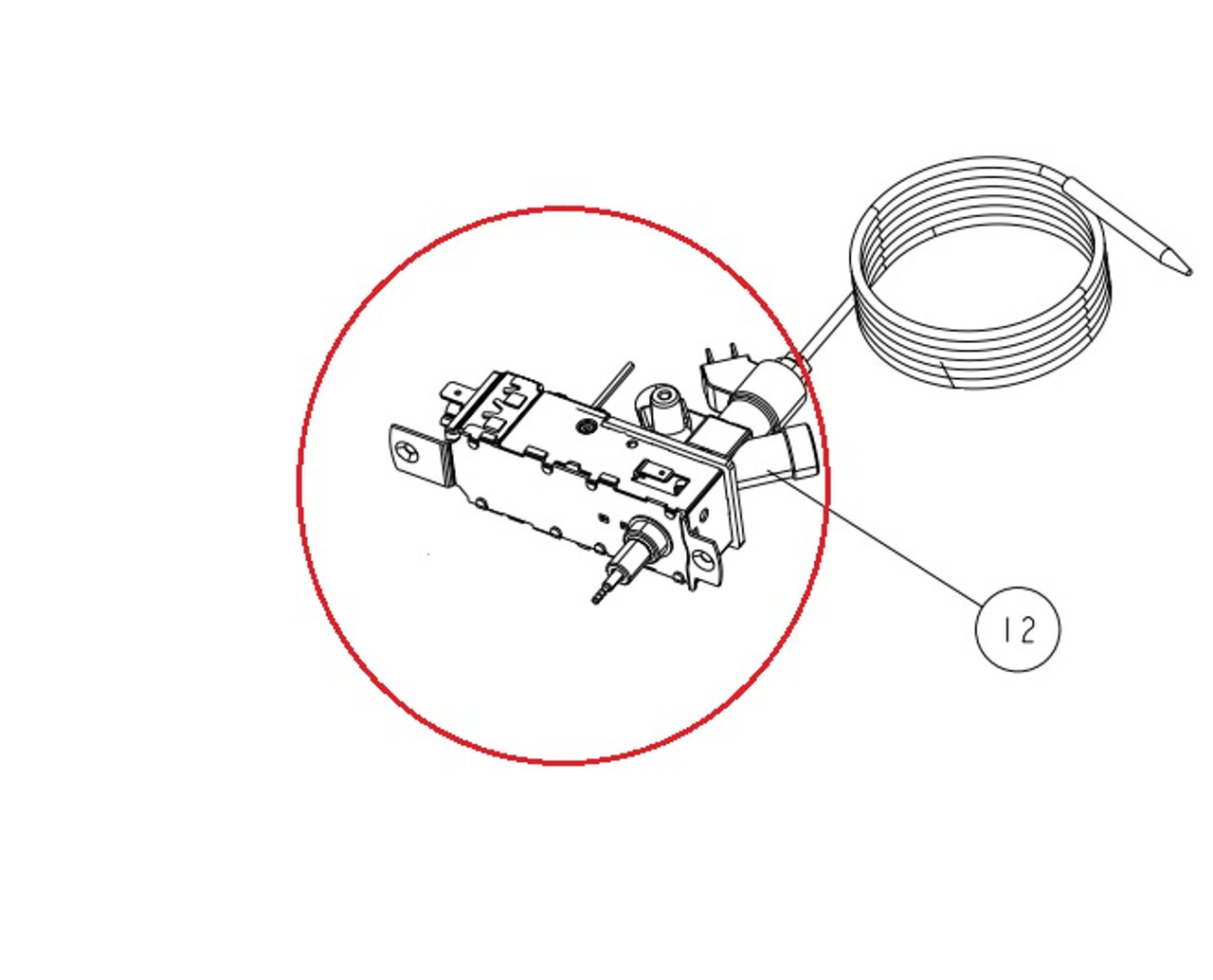 12