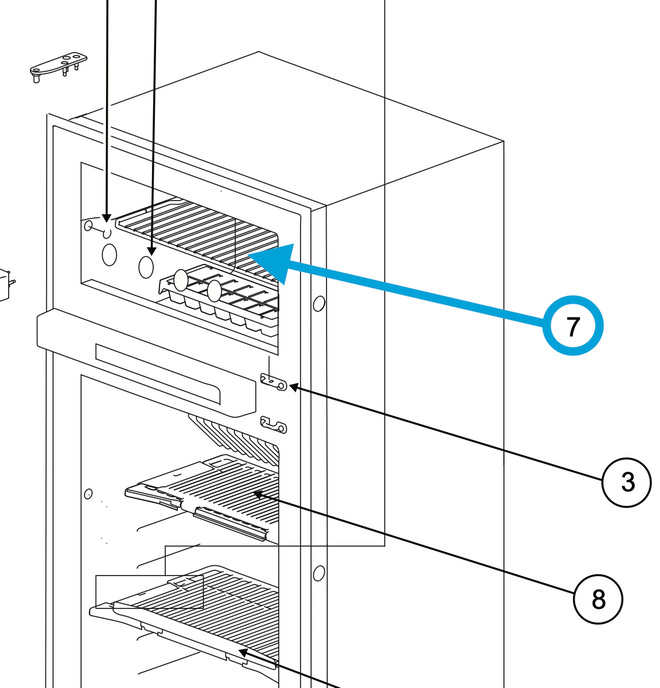 7
3
8