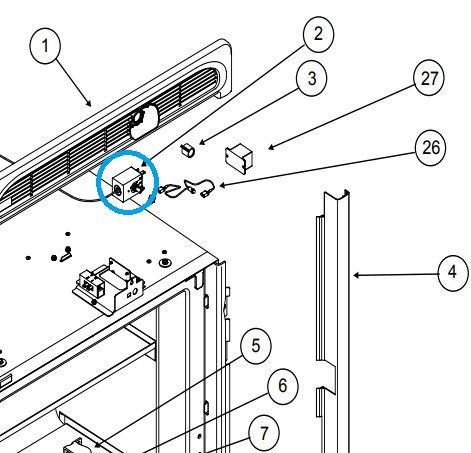 1
2
3
27
26
4
5
6
7