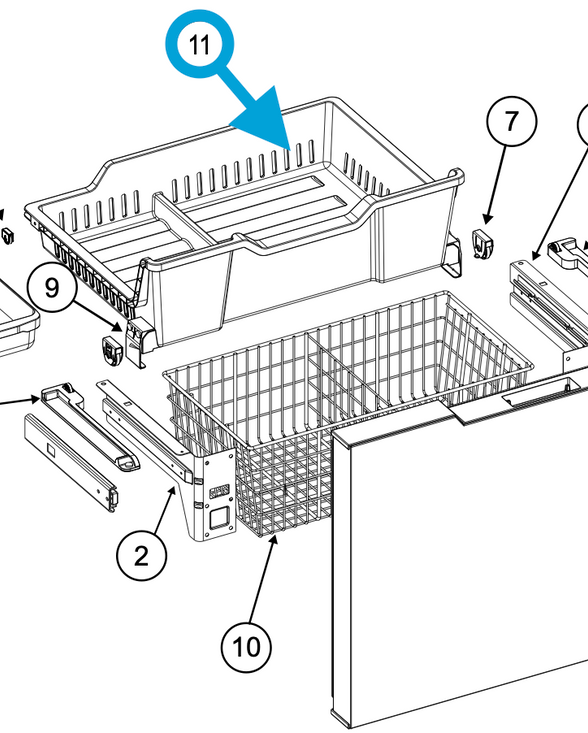 11

7

9

2

10