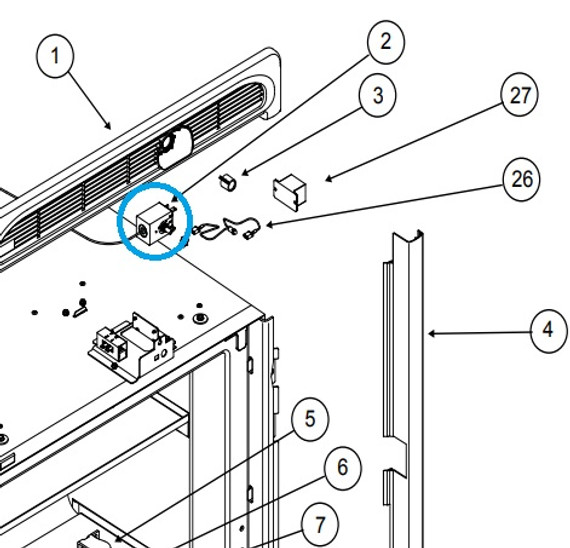 1
2
3
27
26
4
5
6
7