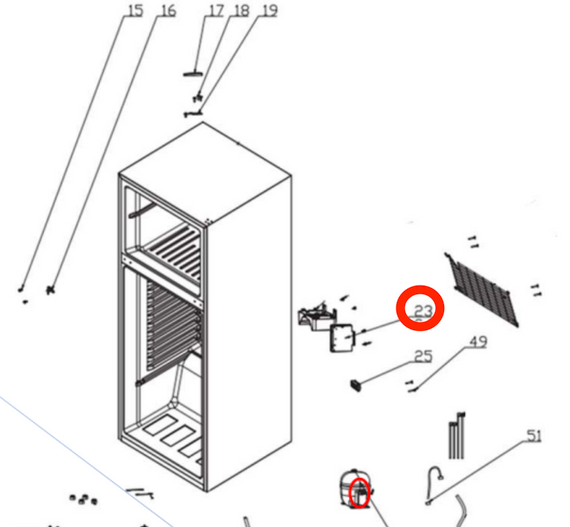 15
16
17
18
19
23
25
49
51