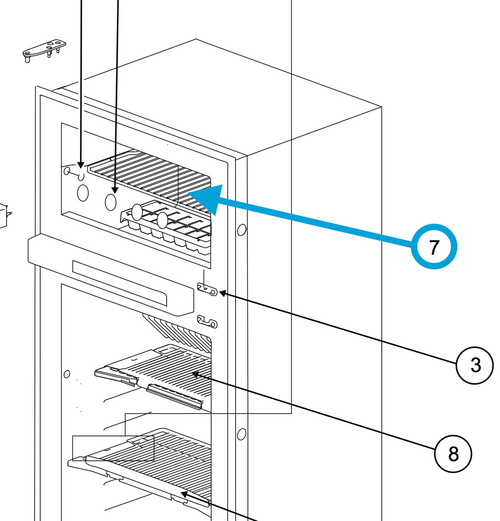 7
3
8