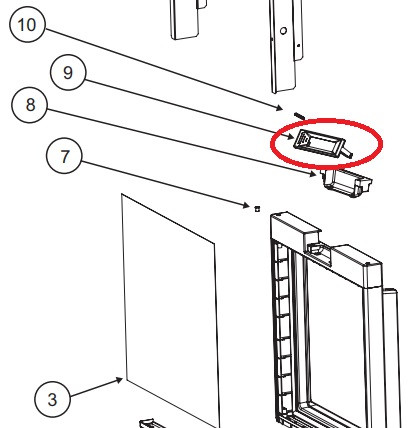 10
9
8
7
3