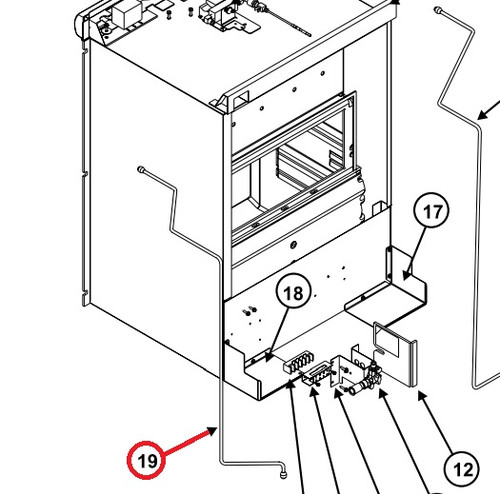 17

18

19

12