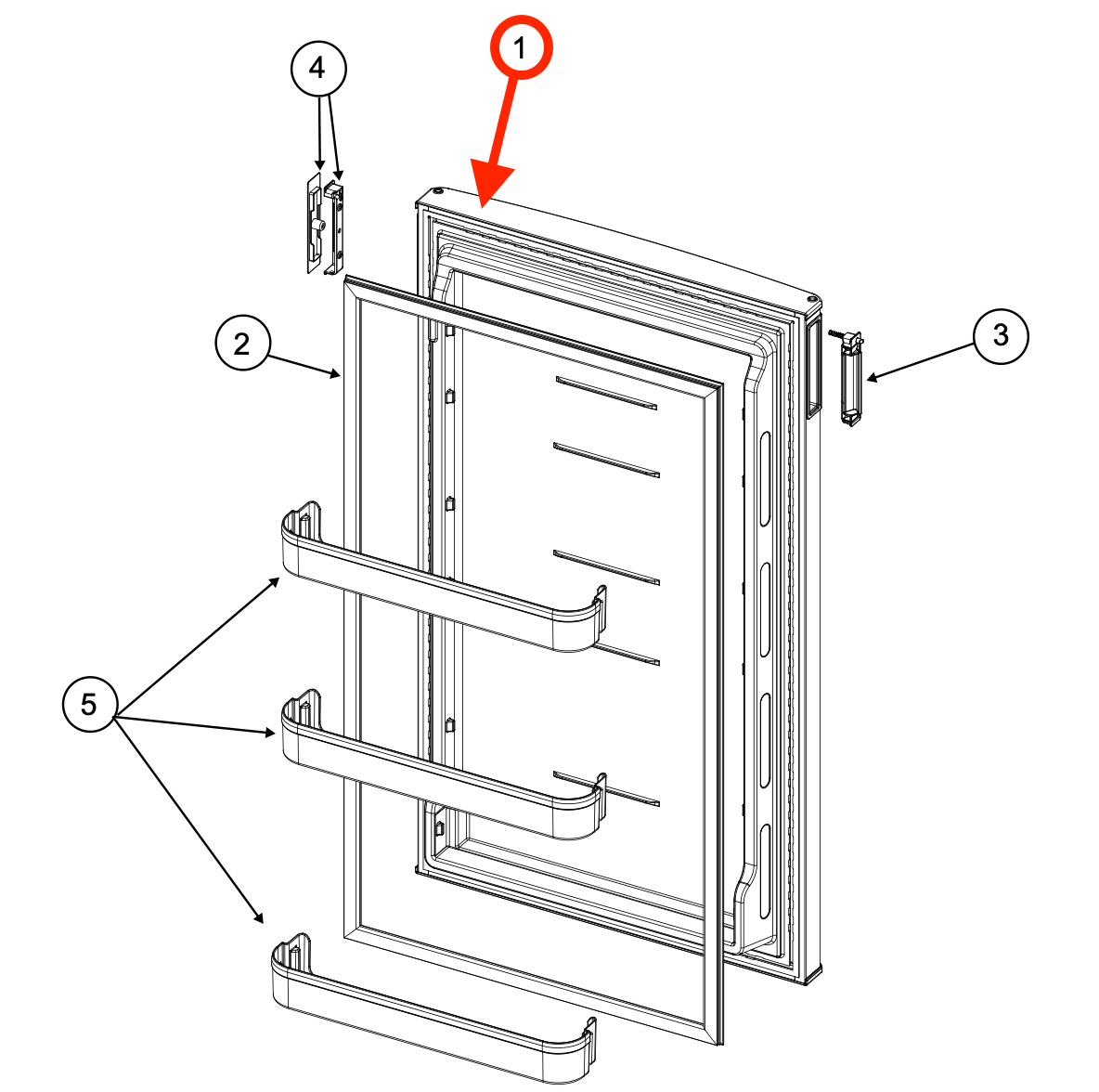 4
1
2
3
5