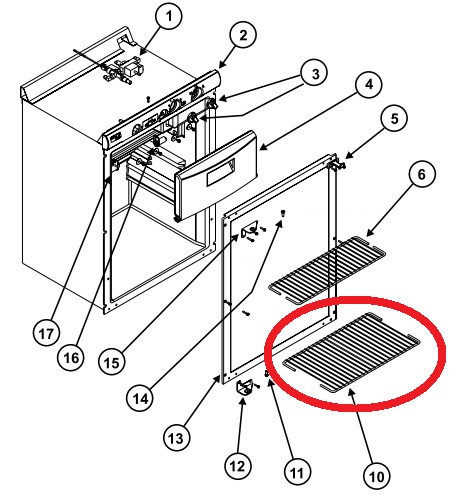 1
2
3
4
5
6
17
16
15
14
13
12
11
10