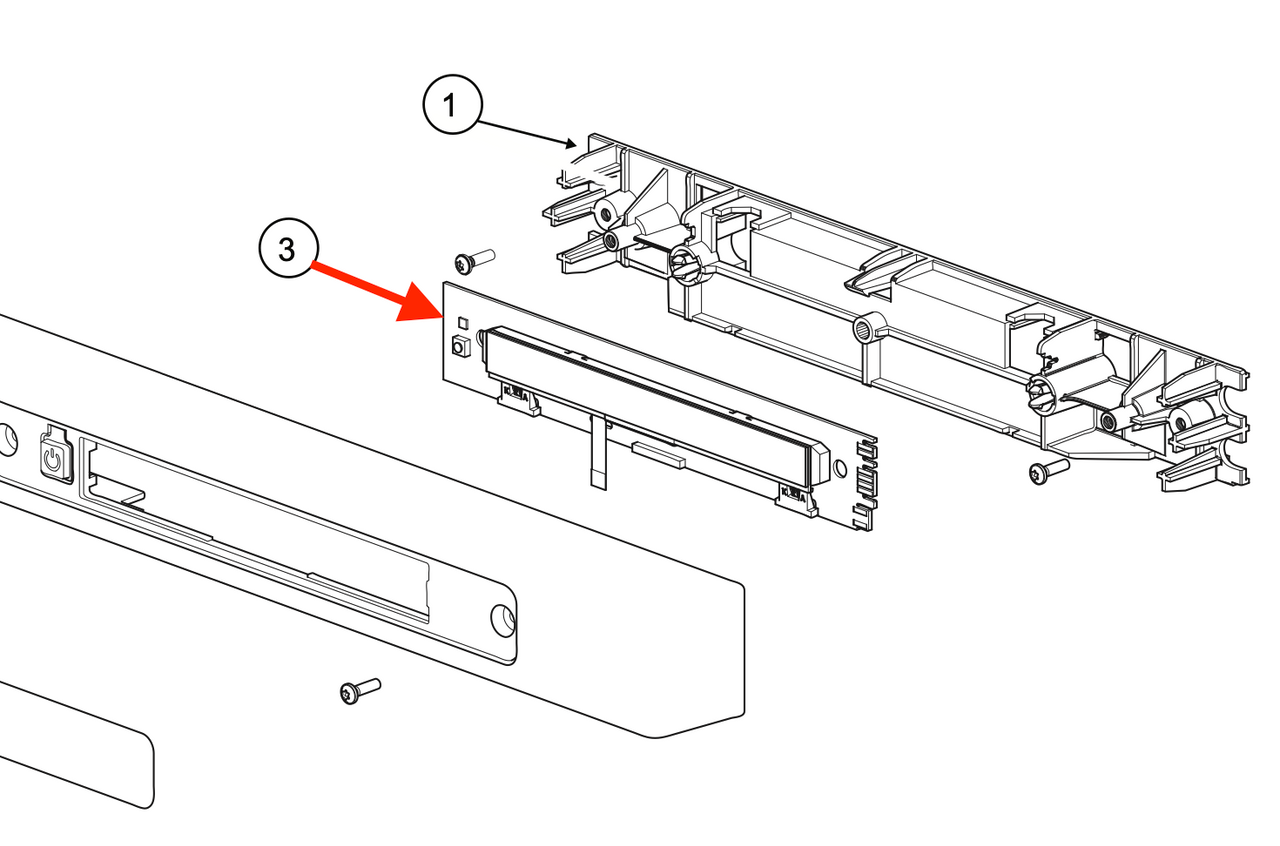 1

3