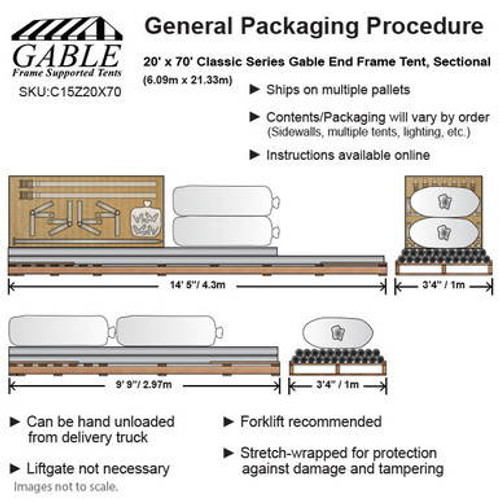 GABLE
Frame Supported Tents
SKU:C15Z20X70

General Packaging Procedure

20' x 70' Classic Series Gable End Frame Tent, Sectional
(6.09m x 21.33m)

► Ships on multiple pallets

► Contents/Packaging will vary by order
(Sidewalls, multiple tents, lighting, etc.)

► Instructions available online

14' 5"/ 4.3m

3'4" / 1m

9' 9"/ 2.97m

3'4" / 1m

► Can be hand unloaded from delivery truck

► Liftgate not necessary

► Forklift recommended

► Stretch-wrapped for protection against damage and tampering

Images not to scale.