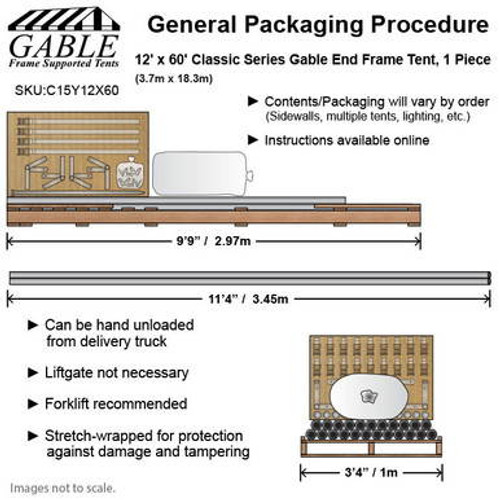 GABLE
Frame Supported Tents

General Packaging Procedure

12' x 60' Classic Series Gable End Frame Tent, 1 Piece
(3.7m x 18.3m)

SKU:C15Y12X60

► Contents/Packaging will vary by order (Sidewalls, multiple tents, lighting, etc.)

► Instructions available online

9'9" / 2.97m

11'4" / 3.45m

► Can be hand unloaded from delivery truck

► Liftgate not necessary

► Forklift recommended

► Stretch-wrapped for protection against damage and tampering

3'4" / 1m

Images not to scale.