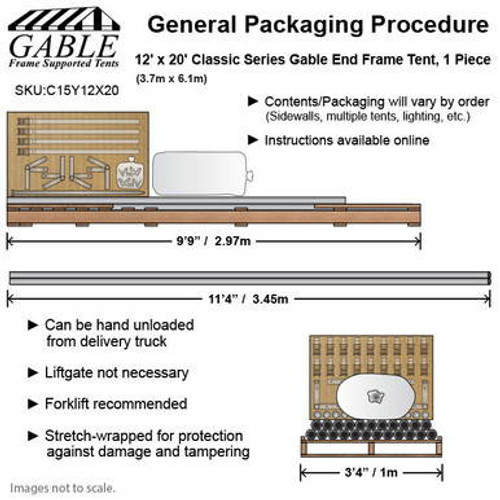 GABLE
Frame Supported Tents

General Packaging Procedure

12' x 20' Classic Series Gable End Frame Tent, 1 Piece
(3.7m x 6.1m)

SKU:C15Y12X20

► Contents/Packaging will vary by order
(Sidewalls, multiple tents, lighting, etc.)

► Instructions available online

9'9" / 2.97m

11'4" / 3.45m

► Can be hand unloaded from delivery truck

► Liftgate not necessary

► Forklift recommended

► Stretch-wrapped for protection against damage and tampering

3'4" / 1m

Images not to scale.