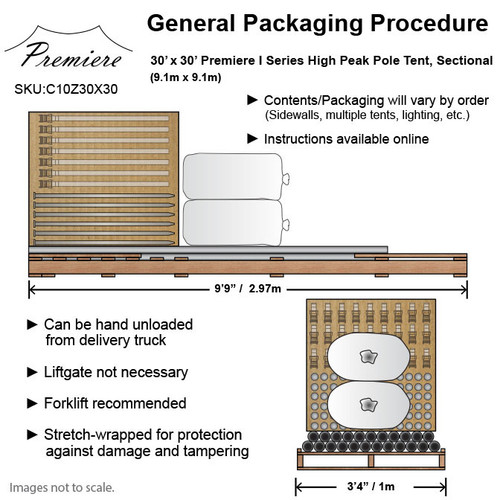 Premiere

SKU:C10Z30X30

General Packaging Procedure

30' x 30' Premiere I Series High Peak Pole Tent, Sectional (9.1m x 9.1m)

► Contents/Packaging will vary by order (Sidewalls, multiple tents, lighting, etc.)

► Instructions available online

9'9" / 2.97m

► Can be hand unloaded from delivery truck

► Liftgate not necessary

► Forklift recommended

► Stretch-wrapped for protection against damage and tampering

3'4" / 1m

Images not to scale.