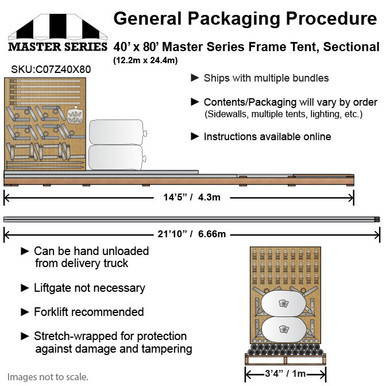 MASTER SERIES

General Packaging Procedure

40' x 80' Master Series Frame Tent, Sectional
(12.2m x 24.4m)

SKU:C07Z40X80

► Ships with multiple bundles

► Contents/Packaging will vary by order
(Sidewalls, multiple tents, lighting, etc.)

► Instructions available online

14'5" / 4.3m

21'10" / 6.66m

► Can be hand unloaded from delivery truck

► Liftgate not necessary

► Forklift recommended

► Stretch-wrapped for protection against damage and tampering

3'4" / 1m

Images not to scale.