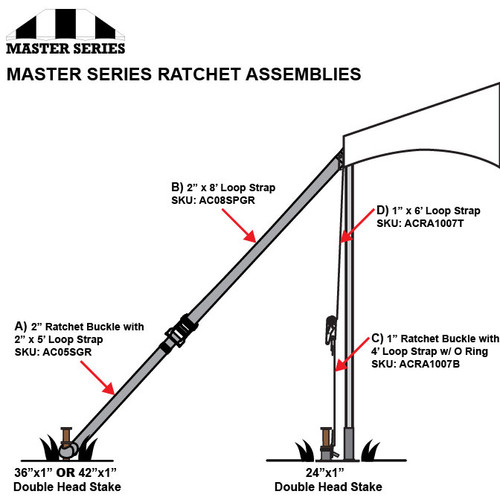 MASTER SERIES

MASTER SERIES RATCHET ASSEMBLIES

B) 2" x 8' Loop Strap
SKU: AC08SPGR

D) 1" x 6' Loop Strap
SKU: ACRA1007T

A) 2" Ratchet Buckle with 2" x 5' Loop Strap
SKU: AC05SGR

C) 1" Ratchet Buckle with 4' Loop Strap w/ O Ring
SKU: ACRA1007B

36"x1" OR 42"x1"
Double Head Stake

24"x1"
Double Head Stake