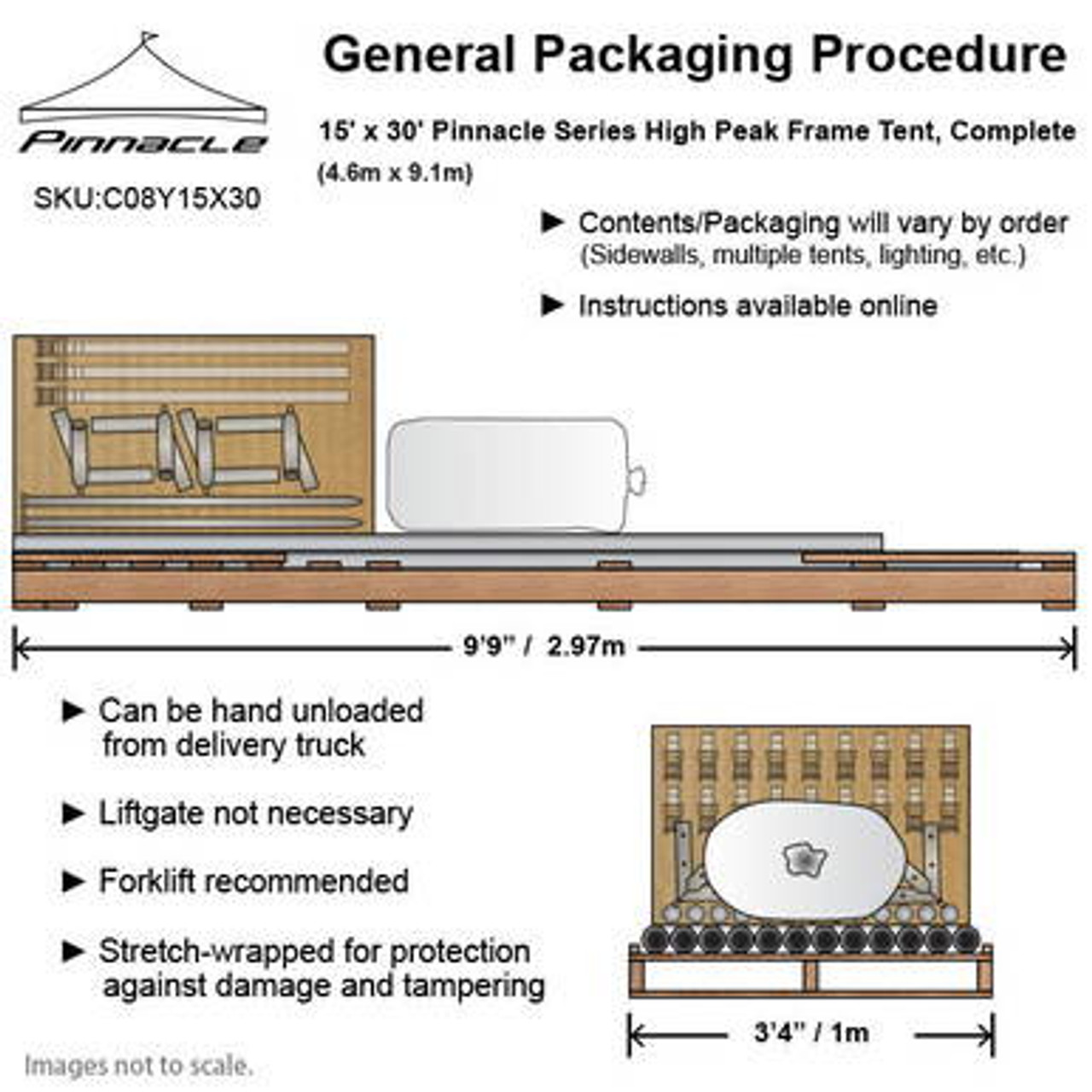 Pinnacle

SKU:C08Y15X30

General Packaging Procedure

15' x 30' Pinnacle Series High Peak Frame Tent, Complete
(4.6m x 9.1m)

► Contents/Packaging will vary by order (Sidewalls, multiple tents, lighting, etc.)

► Instructions available online

9'9" / 2.97m

► Can be hand unloaded from delivery truck

► Liftgate not necessary

► Forklift recommended

► Stretch-wrapped for protection against damage and tampering

3'4" / 1m

Images not to scale.