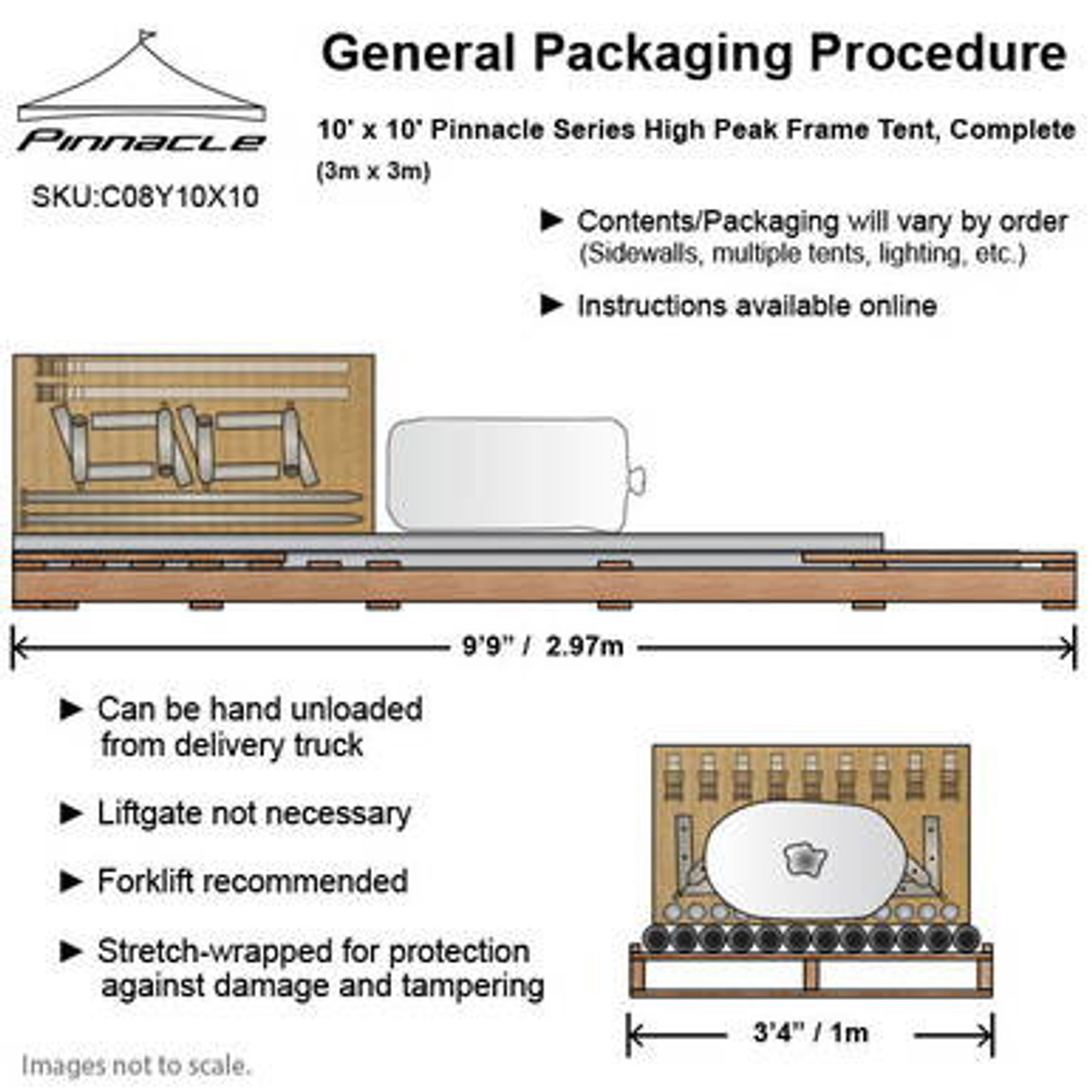 Pinnacle

SKU:C08Y10X10

General Packaging Procedure

10' x 10' Pinnacle Series High Peak Frame Tent, Complete (3m x 3m)

► Contents/Packaging will vary by order (Sidewalls, multiple tents, lighting, etc.)

► Instructions available online

9'9" / 2.97m

► Can be hand unloaded from delivery truck

► Liftgate not necessary

► Forklift recommended

► Stretch-wrapped for protection against damage and tampering

3'4" / 1m

Images not to scale.