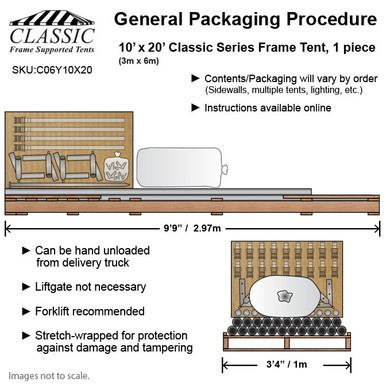 CLASSIC
Frame Supported Tents

SKU:C06Y10X20

General Packaging Procedure

10' x 20' Classic Series Frame Tent, 1 piece
(3m x 6m)

► Contents/Packaging will vary by order
(Sidewalls, multiple tents, lighting, etc.)

► Instructions available online

9'9" / 2.97m

► Can be hand unloaded from delivery truck

► Liftgate not necessary

► Forklift recommended

► Stretch-wrapped for protection against damage and tampering

3'4" / 1m

Images not to scale.