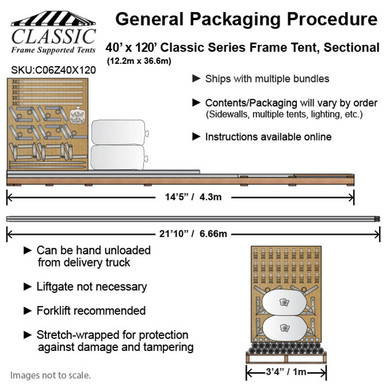 CLASSIC
Frame Supported Tents

General Packaging Procedure

40' x 120' Classic Series Frame Tent, Sectional
(12.2m x 36.6m)

SKU:C06Z40X120

► Ships with multiple bundles

► Contents/Packaging will vary by order
(Sidewalls, multiple tents, lighting, etc.)

► Instructions available online

14'5" / 4.3m

21'10" / 6.66m

► Can be hand unloaded from delivery truck

► Liftgate not necessary

► Forklift recommended

► Stretch-wrapped for protection against damage and tampering

3'4" / 1m

Images not to scale.