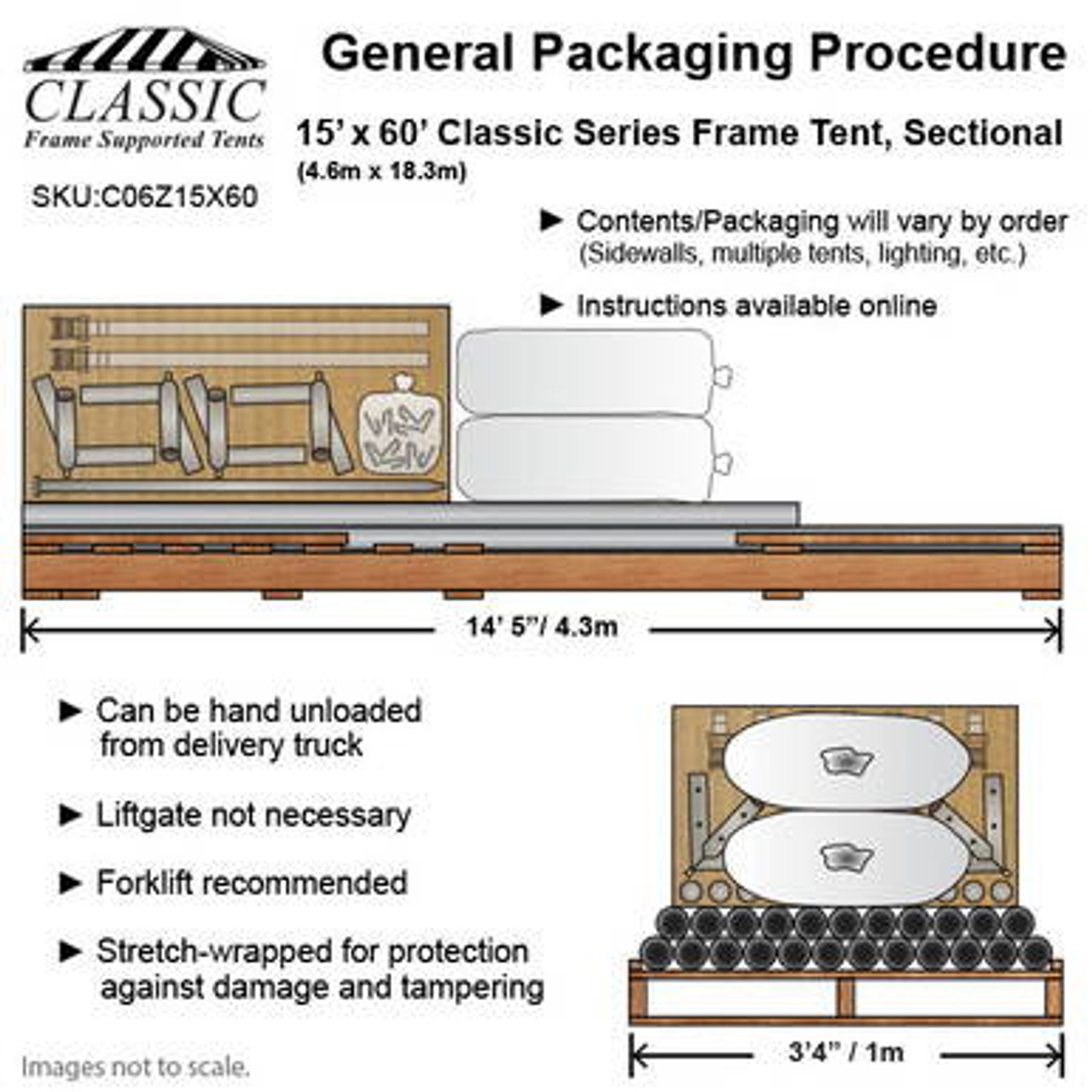 CLASSIC
Frame Supported Tents

SKU:C06Z15X60

General Packaging Procedure

15' x 60' Classic Series Frame Tent, Sectional
(4.6m x 18.3m)

► Contents/Packaging will vary by order (Sidewalls, multiple tents, lighting, etc.)

► Instructions available online

14' 5"/ 4.3m

► Can be hand unloaded from delivery truck

► Liftgate not necessary

► Forklift recommended

► Stretch-wrapped for protection against damage and tampering

3'4" / 1m

Images not to scale.