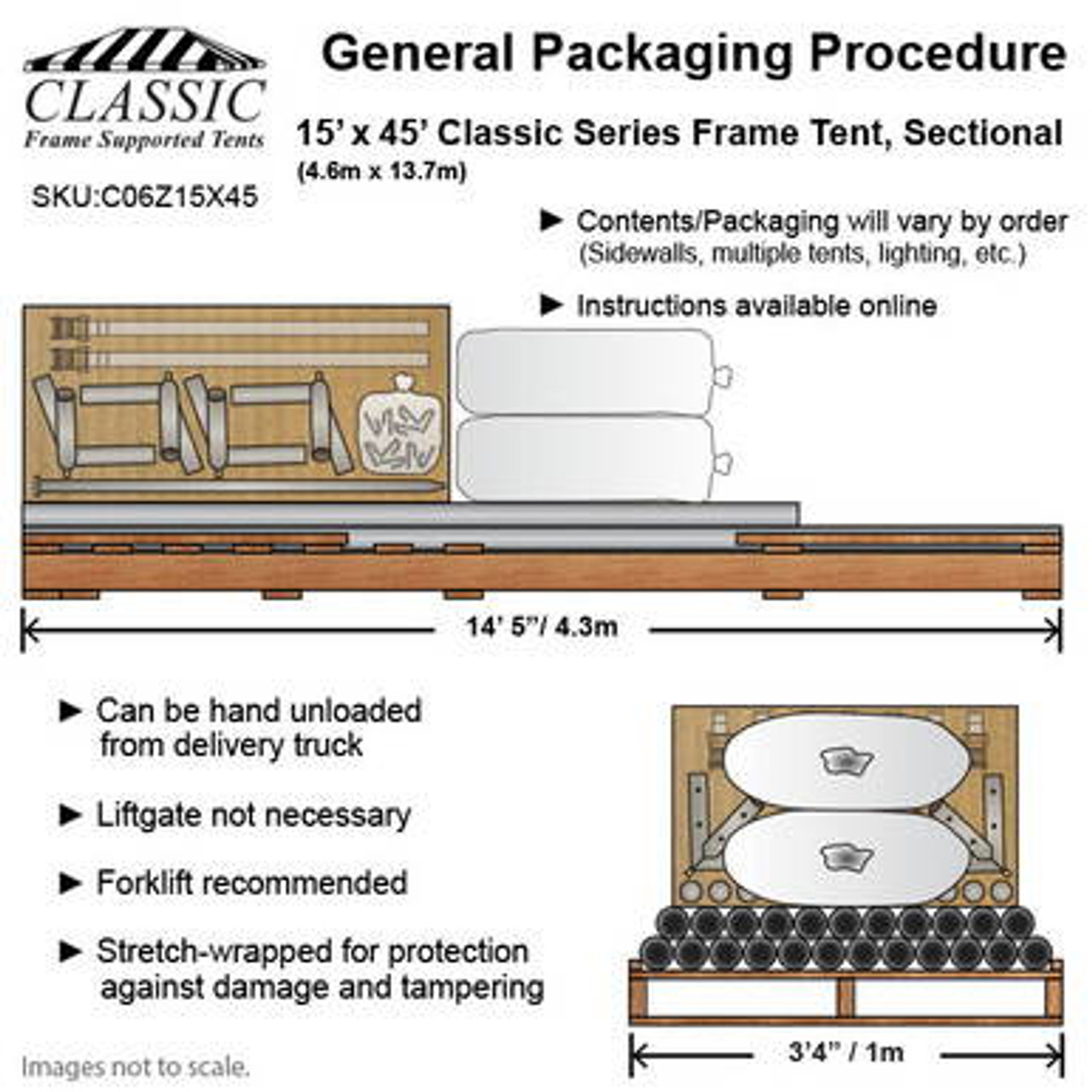 CLASSIC
Frame Supported Tents

SKU:C06Z15X45

General Packaging Procedure

15' x 45' Classic Series Frame Tent, Sectional
(4.6m x 13.7m)

► Contents/Packaging will vary by order (Sidewalls, multiple tents, lighting, etc.)

► Instructions available online

14' 5"/ 4.3m

► Can be hand unloaded from delivery truck

► Liftgate not necessary

► Forklift recommended

► Stretch-wrapped for protection against damage and tampering

3'4" / 1m

Images not to scale.