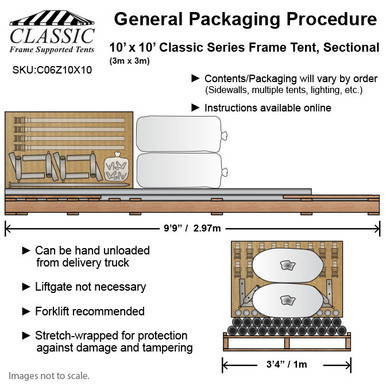 CLASSIC
Frame Supported Tents

SKU:C06Z10X10

General Packaging Procedure

10' x 10' Classic Series Frame Tent, Sectional
(3m x 3m)

► Contents/Packaging will vary by order
(Sidewalls, multiple tents, lighting, etc.)

► Instructions available online

9'9" / 2.97m

► Can be hand unloaded from delivery truck

► Liftgate not necessary

► Forklift recommended

► Stretch-wrapped for protection against damage and tampering

3'4" / 1m

Images not to scale.