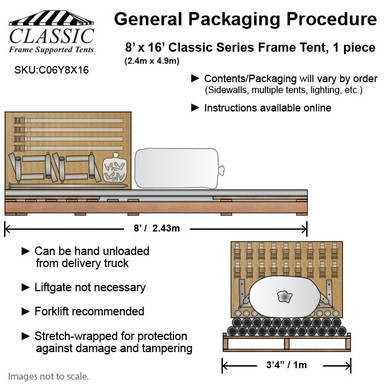 CLASSIC
Frame Supported Tents

SKU:C06Y8X16

General Packaging Procedure

8' x 16' Classic Series Frame Tent, 1 piece
(2.4m x 4.9m)

► Contents/Packaging will vary by order
(Sidewalls, multiple tents, lighting, etc.)

► Instructions available online

8' / 2.43m

► Can be hand unloaded from delivery truck

► Liftgate not necessary

► Forklift recommended

► Stretch-wrapped for protection against damage and tampering

3'4" / 1m

Images not to scale.