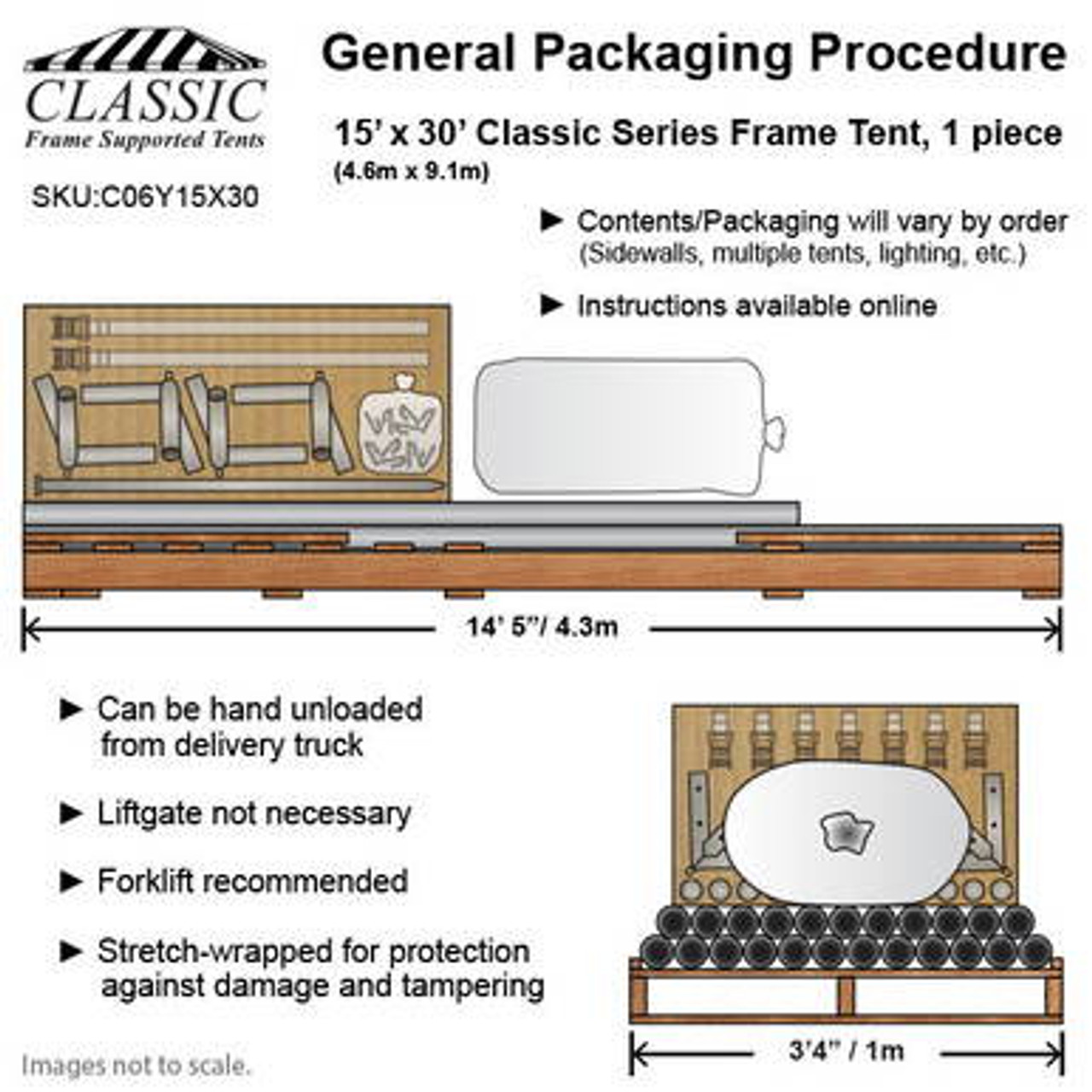 CLASSIC
Frame Supported Tents

SKU:C06Y15X30

General Packaging Procedure

15' x 30' Classic Series Frame Tent, 1 piece
(4.6m x 9.1m)

► Contents/Packaging will vary by order (Sidewalls, multiple tents, lighting, etc.)

► Instructions available online

14' 5"/ 4.3m

► Can be hand unloaded from delivery truck

► Liftgate not necessary

► Forklift recommended

► Stretch-wrapped for protection against damage and tampering

3'4" / 1m

Images not to scale.