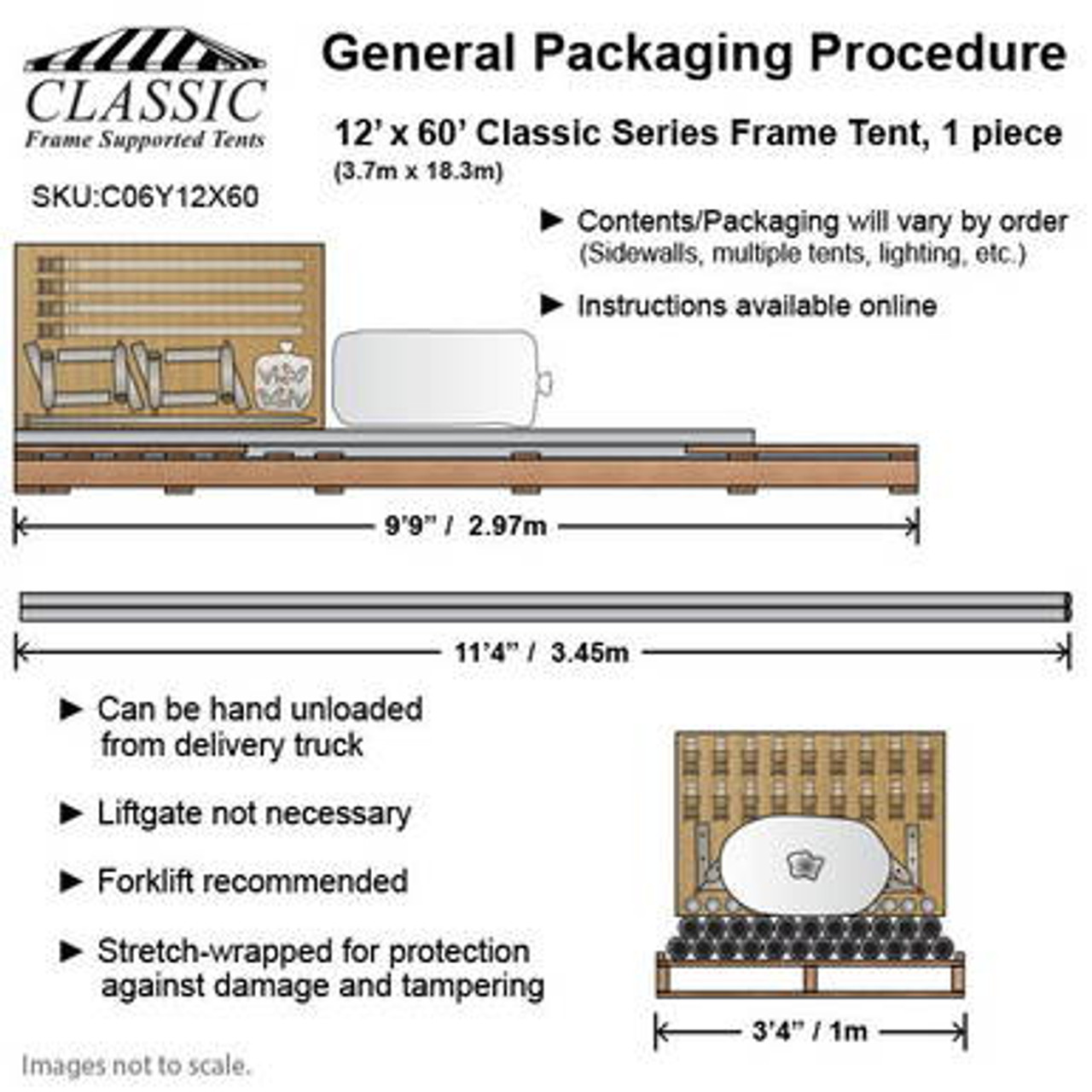 CLASSIC
Frame Supported Tents

SKU:C06Y12X60

General Packaging Procedure

12' x 60' Classic Series Frame Tent, 1 piece
(3.7m x 18.3m)

► Contents/Packaging will vary by order (Sidewalls, multiple tents, lighting, etc.)

► Instructions available online

9'9" / 2.97m

11'4" / 3.45m

► Can be hand unloaded from delivery truck

► Liftgate not necessary

► Forklift recommended

► Stretch-wrapped for protection against damage and tampering

3'4" / 1m

Images not to scale.