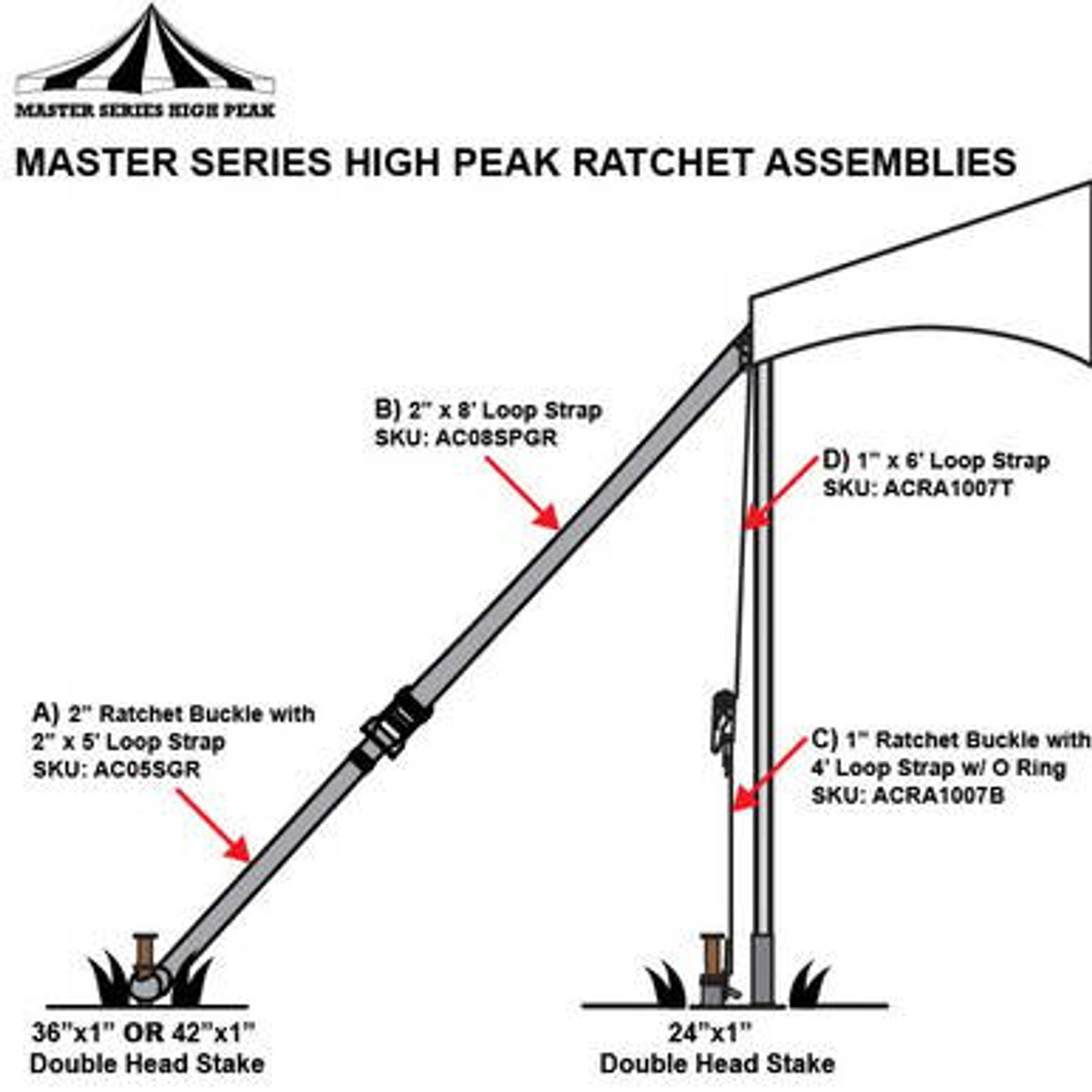 MASTER SERIES HIGH PEAK

MASTER SERIES HIGH PEAK RATCHET ASSEMBLIES

B) 2" x 8' Loop Strap
SKU: AC08SPGR

D) 1" x 6' Loop Strap
SKU: ACRA1007T

A) 2" Ratchet Buckle with 2" x 5' Loop Strap
SKU: AC05SGR

C) 1" Ratchet Buckle with 4' Loop Strap w/ O Ring
SKU: ACRA1007B

36"x1" OR 42"x1"
Double Head Stake

24"x1"
Double Head Stake