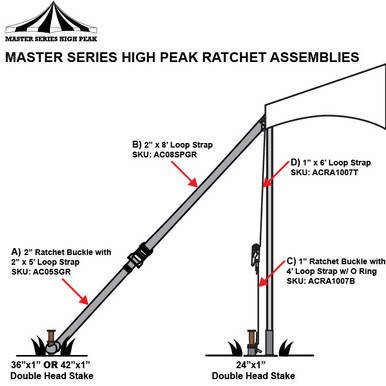 MASTER SERIES HIGH PEAK

MASTER SERIES HIGH PEAK RATCHET ASSEMBLIES

B) 2" x 8' Loop Strap
SKU: AC08SPGR

D) 1" x 6' Loop Strap
SKU: ACRA1007T

A) 2" Ratchet Buckle with 2" x 5' Loop Strap
SKU: AC05SGR

C) 1" Ratchet Buckle with 4' Loop Strap w/ O Ring
SKU: ACRA1007B

36"x1" OR 42"x1"
Double Head Stake

24"x1"
Double Head Stake