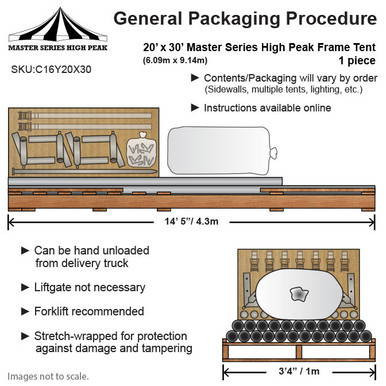 MASTER SERIES HIGH PEAK

SKU:C16Y20X30

General Packaging Procedure

20' x 30' Master Series High Peak Frame Tent
(6.09m x 9.14m)
1 piece

► Contents/Packaging will vary by order (Sidewalls, multiple tents, lighting, etc.)

► Instructions available online

14' 5"/ 4.3m

► Can be hand unloaded from delivery truck

► Liftgate not necessary

► Forklift recommended

► Stretch-wrapped for protection against damage and tampering

3'4" / 1m

Images not to scale.