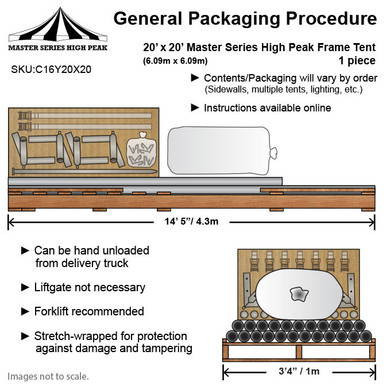 MASTER SERIES HIGH PEAK

SKU:C16Y20X20

General Packaging Procedure

20' x 20' Master Series High Peak Frame Tent
(6.09m x 6.09m)
1 piece

► Contents/Packaging will vary by order (Sidewalls, multiple tents, lighting, etc.)

► Instructions available online

14' 5"/ 4.3m

► Can be hand unloaded from delivery truck

► Liftgate not necessary

► Forklift recommended

► Stretch-wrapped for protection against damage and tampering

3'4" / 1m

Images not to scale.