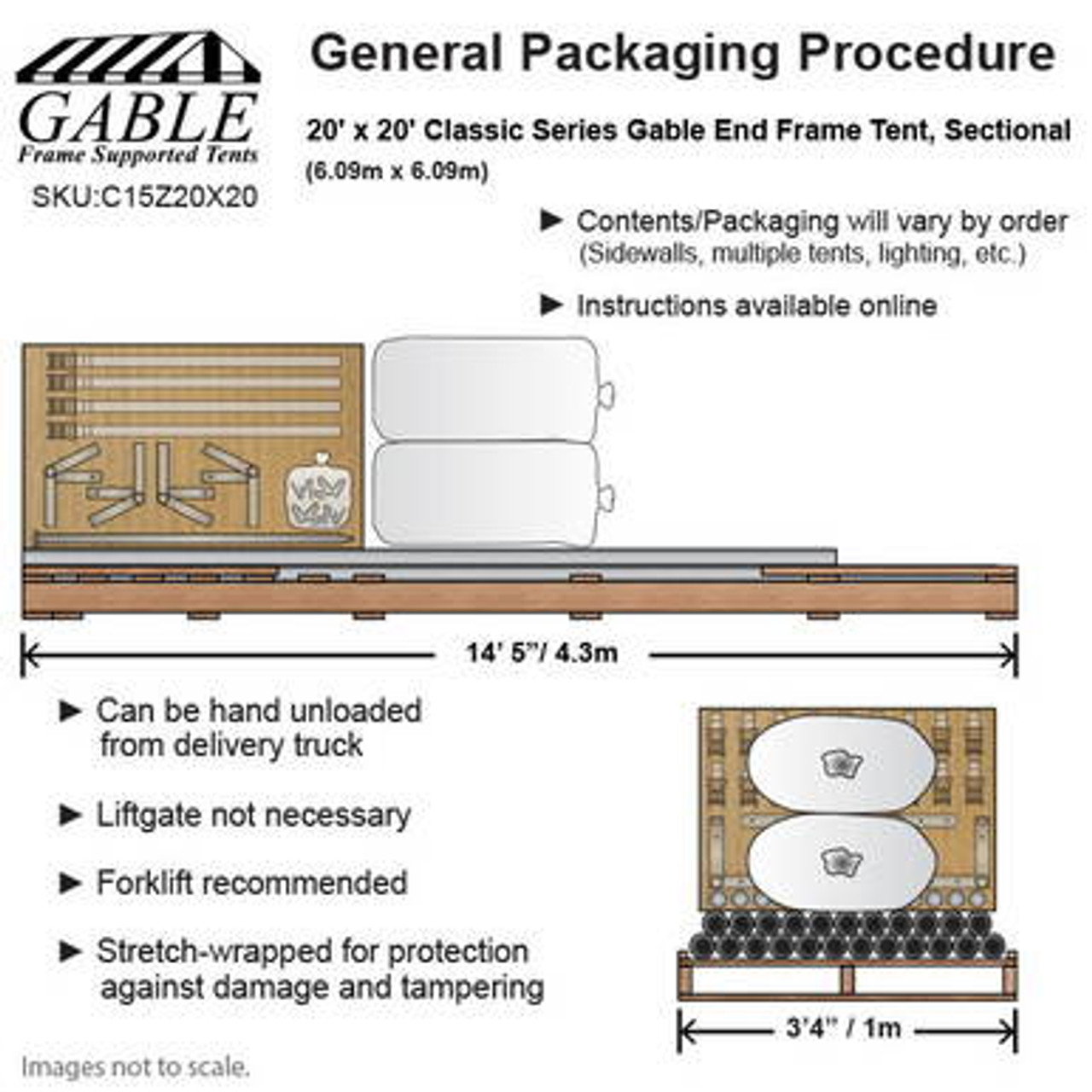 GABLE
Frame Supported Tents
SKU:C15Z20X20

General Packaging Procedure

20' x 20' Classic Series Gable End Frame Tent, Sectional
(6.09m x 6.09m)

► Contents/Packaging will vary by order (Sidewalls, multiple tents, lighting, etc.)

► Instructions available online

14' 5"/ 4.3m

► Can be hand unloaded from delivery truck

► Liftgate not necessary

► Forklift recommended

► Stretch-wrapped for protection against damage and tampering

3'4" / 1m

Images not to scale.