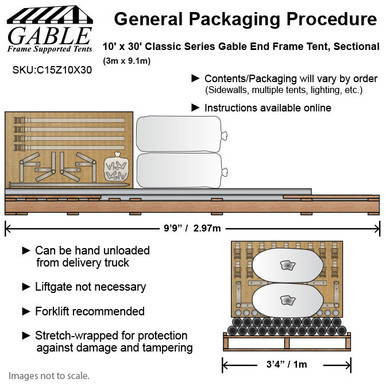 GABLE
Frame Supported Tents

SKU:C15Z10X30

General Packaging Procedure

10' x 30' Classic Series Gable End Frame Tent, Sectional
(3m x 9.1m)

► Contents/Packaging will vary by order
(Sidewalls, multiple tents, lighting, etc.)

► Instructions available online

9'9" / 2.97m

► Can be hand unloaded from delivery truck

► Liftgate not necessary

► Forklift recommended

► Stretch-wrapped for protection against damage and tampering

3'4" / 1m

Images not to scale.