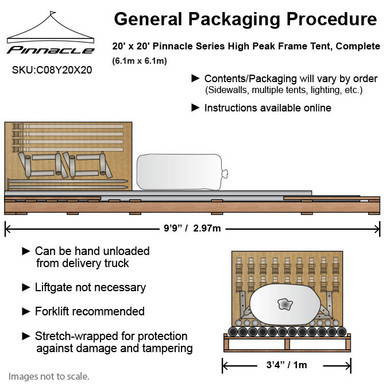 Pinnacle

SKU:C08Y20X20

General Packaging Procedure

20' x 20' Pinnacle Series High Peak Frame Tent, Complete
(6.1m x 6.1m)

► Contents/Packaging will vary by order
(Sidewalls, multiple tents, lighting, etc.)

► Instructions available online

9'9" / 2.97m

► Can be hand unloaded from delivery truck

► Liftgate not necessary

► Forklift recommended

► Stretch-wrapped for protection against damage and tampering

3'4" / 1m

Images not to scale.