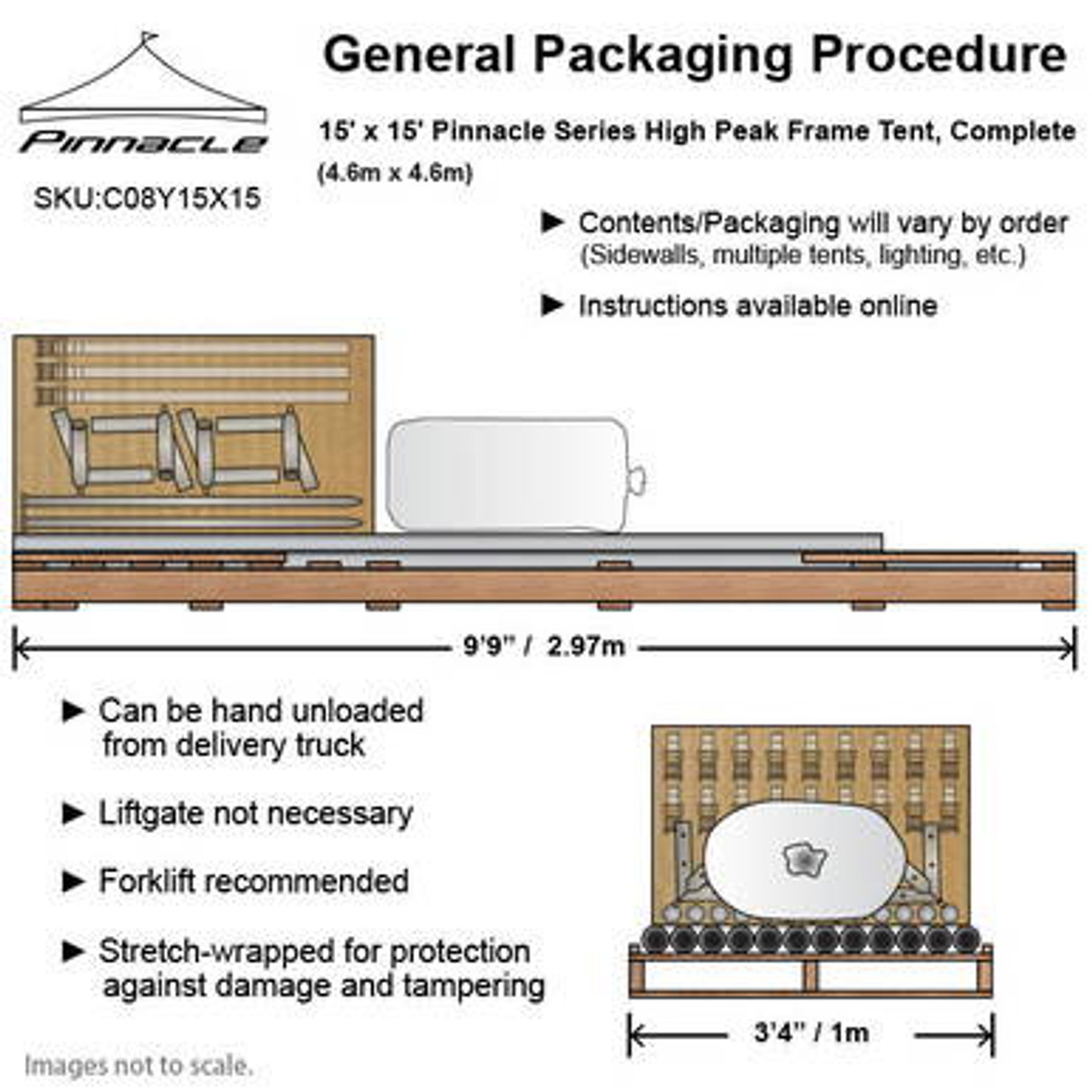 Pinnacle

SKU:C08Y15X15

General Packaging Procedure

15' x 15' Pinnacle Series High Peak Frame Tent, Complete
(4.6m x 4.6m)

► Contents/Packaging will vary by order
(Sidewalls, multiple tents, lighting, etc.)

► Instructions available online

9'9" / 2.97m

► Can be hand unloaded from delivery truck

► Liftgate not necessary

► Forklift recommended

► Stretch-wrapped for protection against damage and tampering

3'4" / 1m

Images not to scale.