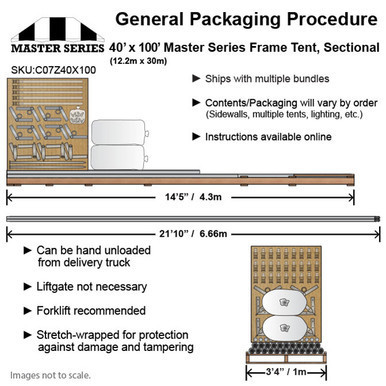 MASTER SERIES

General Packaging Procedure

40' x 100' Master Series Frame Tent, Sectional
(12.2m x 30m)

SKU:C07Z40X100

► Ships with multiple bundles

► Contents/Packaging will vary by order
(Sidewalls, multiple tents, lighting, etc.)

► Instructions available online

14'5" / 4.3m

21'10" / 6.66m

► Can be hand unloaded from delivery truck

► Liftgate not necessary

► Forklift recommended

► Stretch-wrapped for protection against damage and tampering

3'4" / 1m

Images not to scale.