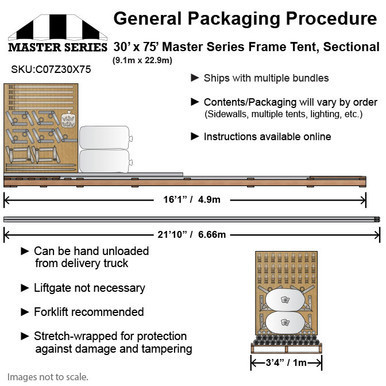 MASTER SERIES

General Packaging Procedure

30' x 75' Master Series Frame Tent, Sectional
(9.1m x 22.9m)

SKU:C07Z30X75

► Ships with multiple bundles

► Contents/Packaging will vary by order
(Sidewalls, multiple tents, lighting, etc.)

► Instructions available online

16'1" / 4.9m

21'10" / 6.66m

► Can be hand unloaded from delivery truck

► Liftgate not necessary

► Forklift recommended

► Stretch-wrapped for protection against damage and tampering

3'4" / 1m

Images not to scale.