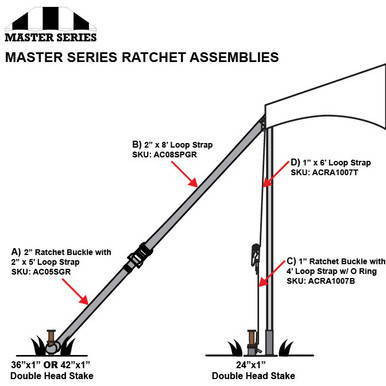 MASTER SERIES

MASTER SERIES RATCHET ASSEMBLIES

B) 2" x 8' Loop Strap
SKU: AC08SPGR

D) 1" x 6' Loop Strap
SKU: ACRA1007T

A) 2" Ratchet Buckle with 2" x 5' Loop Strap
SKU: AC05SGR

C) 1" Ratchet Buckle with 4' Loop Strap w/ O Ring
SKU: ACRA1007B

36"x1" OR 42"x1"
Double Head Stake

24"x1"
Double Head Stake