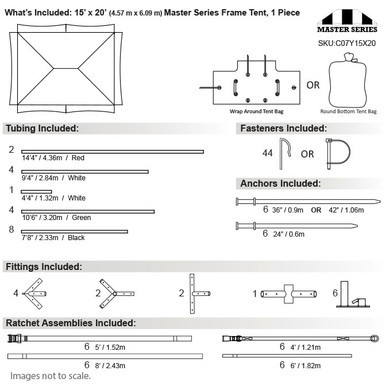 What's Included: 15' x 20' (4.57 m x 6.09 m) Master Series Frame Tent, 1 Piece

MASTER SERIES

SKU:C07Y15X20

Wrap Around Tent Bag

OR

Round Bottom Tent Bag

Tubing Included:

2
14'4" / 4.36m / Red

4
9'4" / 2.84m / White

1
4'4" / 1.32m / White

4
10'6" / 3.20m / Green

8
7'8" / 2.33m / Black

Fasteners Included:

44 OR

Anchors Included:

6 36" / 0.9m OR 42" / 1.06m

6 24" / 0.6m

Fittings Included:

4 2 2 1 6

Ratchet Assemblies Included:

6 5' / 1.52m

6 8' / 2.43m

6 4' / 1.21m

6 6' / 1.82m

Images not to scale.