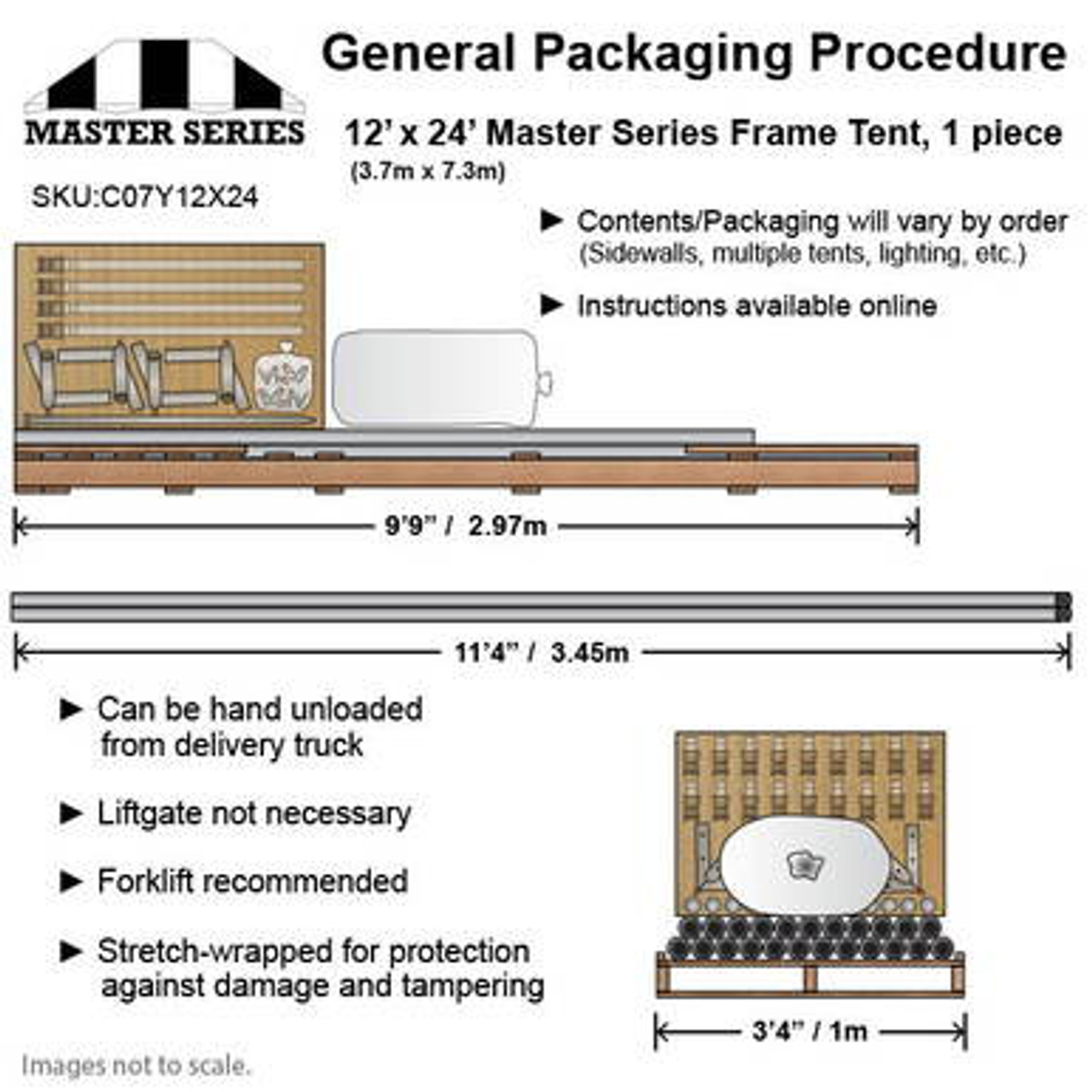 MASTER SERIES

General Packaging Procedure

12' x 24' Master Series Frame Tent, 1 piece
(3.7m x 7.3m)

SKU:C07Y12X24

► Contents/Packaging will vary by order (Sidewalls, multiple tents, lighting, etc.)

► Instructions available online

9'9" / 2.97m

11'4" / 3.45m

► Can be hand unloaded from delivery truck

► Liftgate not necessary

► Forklift recommended

► Stretch-wrapped for protection against damage and tampering

3'4" / 1m

Images not to scale.