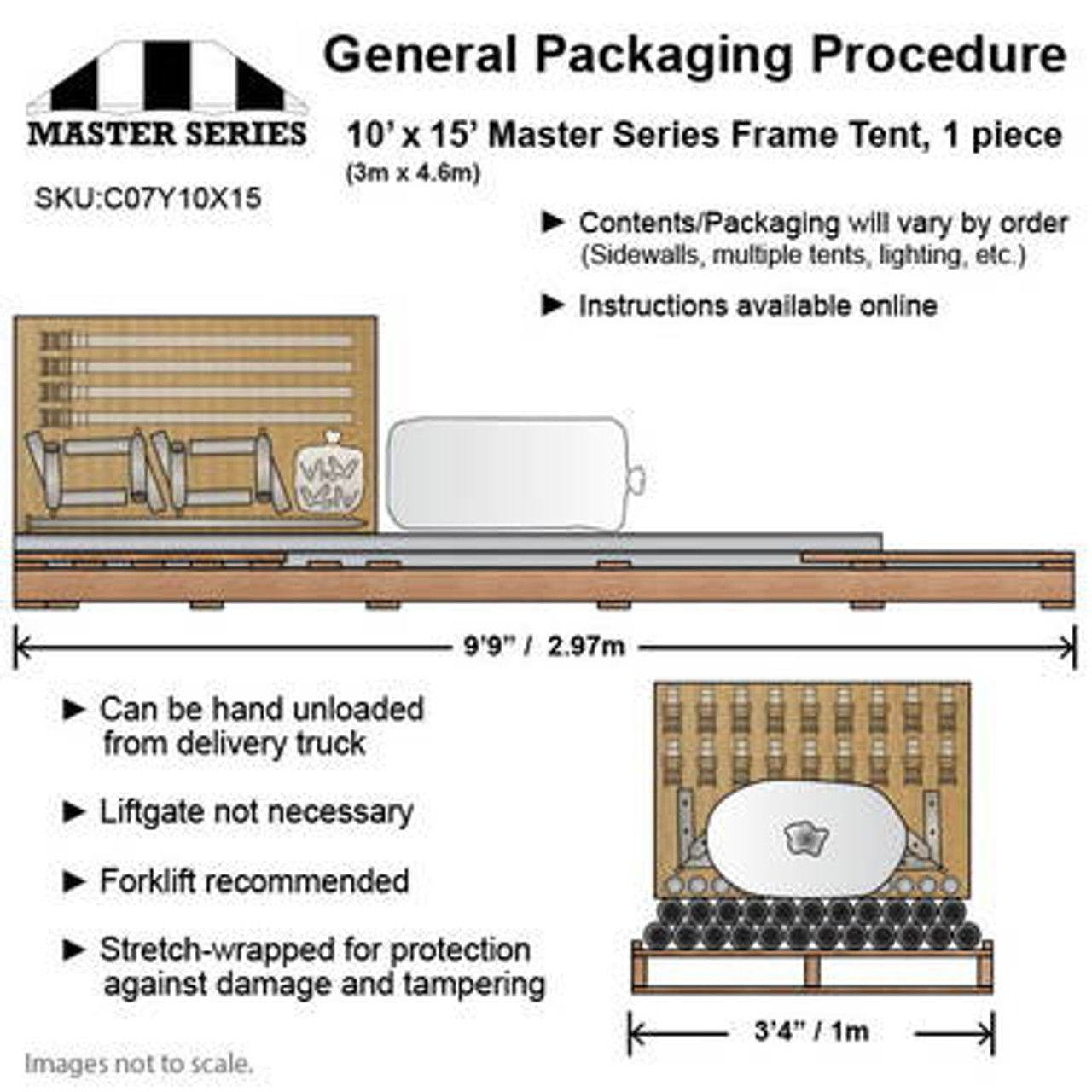 MASTER SERIES

SKU:C07Y10X15

General Packaging Procedure

10' x 15' Master Series Frame Tent, 1 piece
(3m x 4.6m)

► Contents/Packaging will vary by order
(Sidewalls, multiple tents, lighting, etc.)

► Instructions available online

9'9" / 2.97m

► Can be hand unloaded from delivery truck

► Liftgate not necessary

► Forklift recommended

► Stretch-wrapped for protection against damage and tampering

3'4" / 1m

Images not to scale.