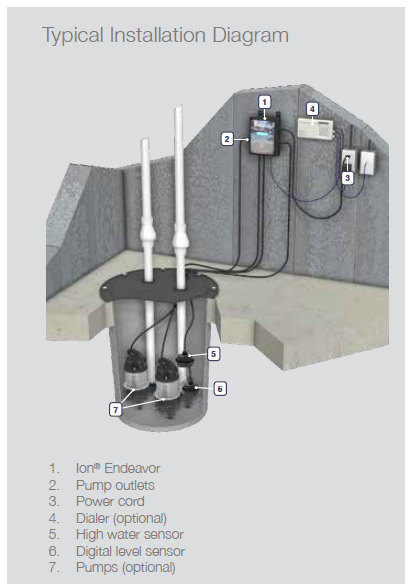 Typical Installation Diagram

1
2
4
3
5
6
7

1. Ion® Endeavor
2. Pump outlets
3. Power cord
4. Dialer (optional)
5. High water sensor
6. Digital level sensor
7. Pumps (optional)