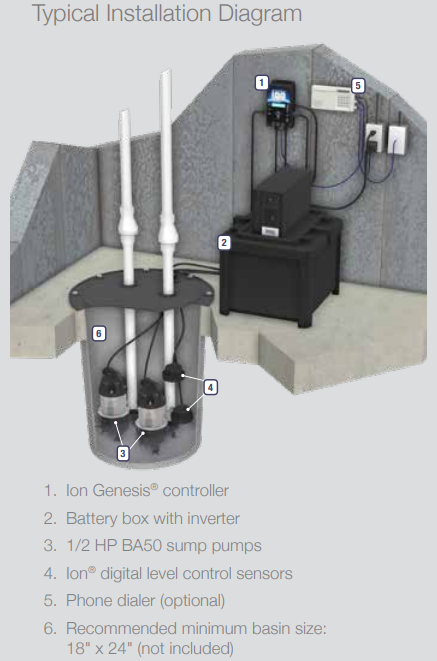 Typical Installation Diagram

1

5

2

6

4

3

1. Ion Genesis® controller
2. Battery box with inverter
3. 1/2 HP BA50 sump pumps
4. Ion® digital level control sensors
5. Phone dialer (optional)
6. Recommended minimum basin size: 18" x 24" (not included)