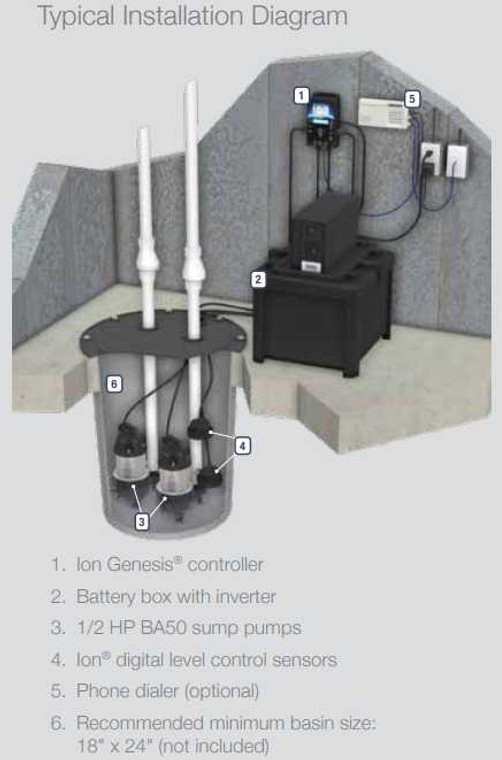 Typical Installation Diagram

1

5

2

6

4

3

1. Ion Genesis® controller
2. Battery box with inverter
3. 1/2 HP BA50 sump pumps
4. Ion® digital level control sensors
5. Phone dialer (optional)
6. Recommended minimum basin size: 18" x 24" (not included)