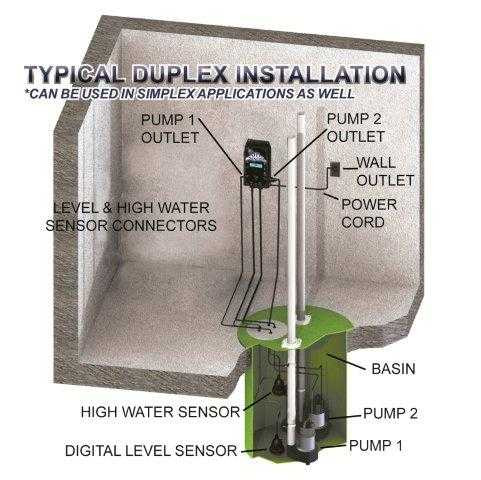 TYPICAL DUPLEX INSTALLATION
*CAN BE USED IN SIMPLEX APPLICATIONS AS WELL

PUMP 1 OUTLET

PUMP 2 OUTLET

WALL OUTLET

POWER CORD

LEVEL & HIGH WATER SENSOR CONNECTORS

BASIN

HIGH WATER SENSOR

PUMP 2

DIGITAL LEVEL SENSOR

PUMP 1