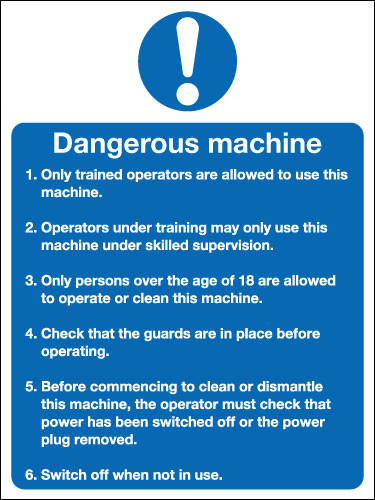 Dangerous machine

1. Only trained operators are allowed to use this machine.

2. Operators under training may only use this machine under skilled supervision.

3. Only persons over the age of 18 are allowed to operate or clean this machine.

4. Check that the guards are in place before operating.

5. Before commencing to clean or dismantle this machine, the operator must check that power has been switched off or the power plug removed.

6. Switch off when not in use.